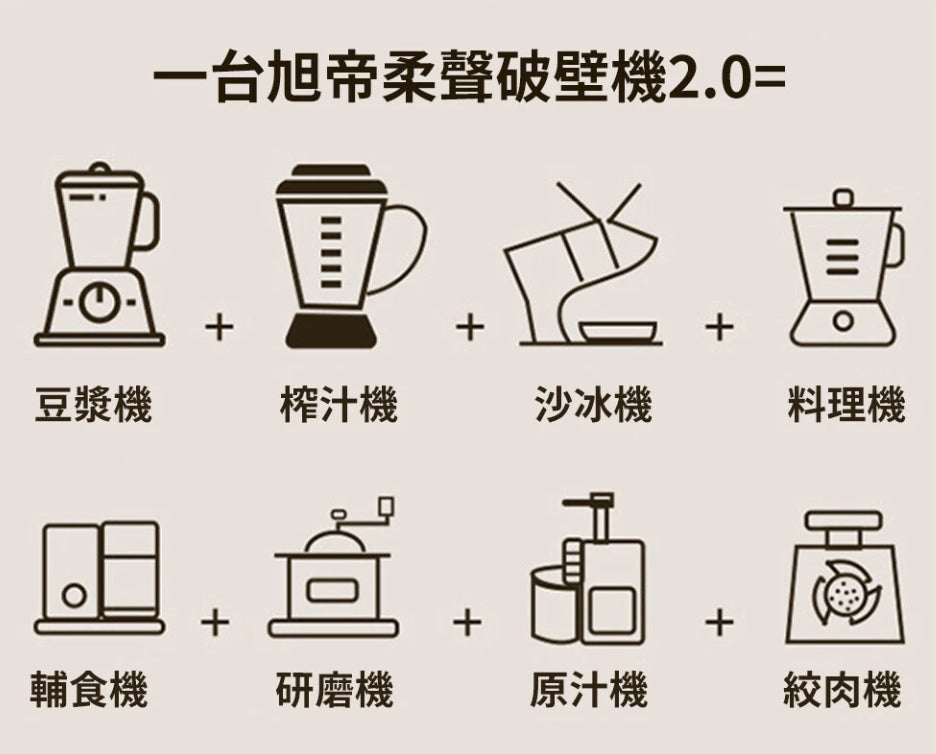 一台旭帝柔聲破壁機2.0=

豆漿機 + 榨汁機 + 沙冰機 + 料理機

輔食機 + 研磨機 + 原汁機 + 絞肉機